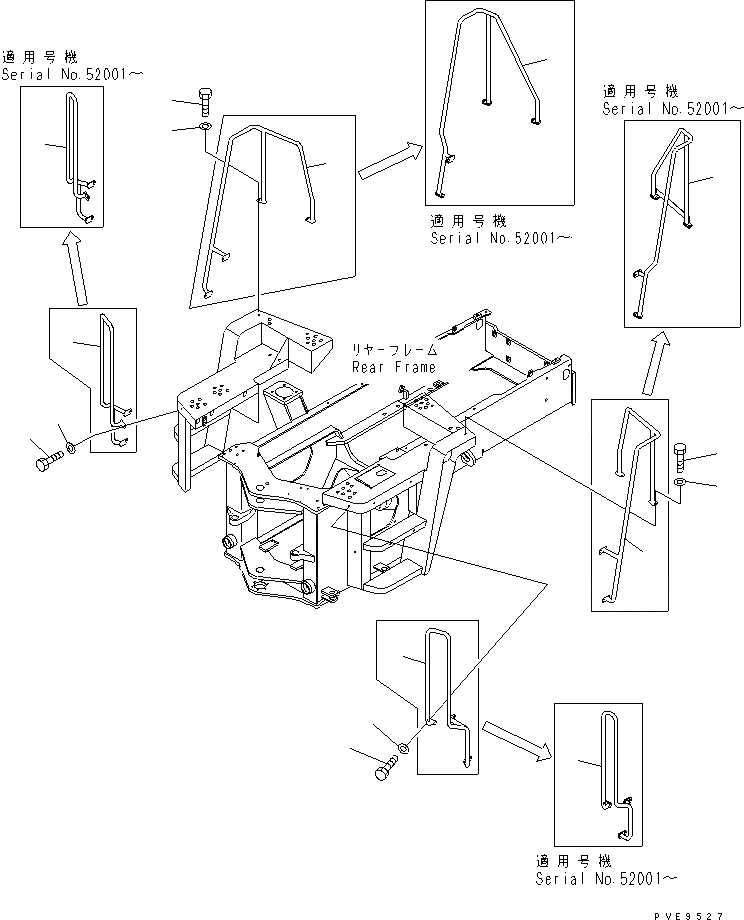 適用号機
Serial No.52001～

適用号機
Serial No.52001～

適用号機
Serial No.52001～

リヤーフレーム
Rear Frame

適用号機
Serial No.52001～

PVE9527