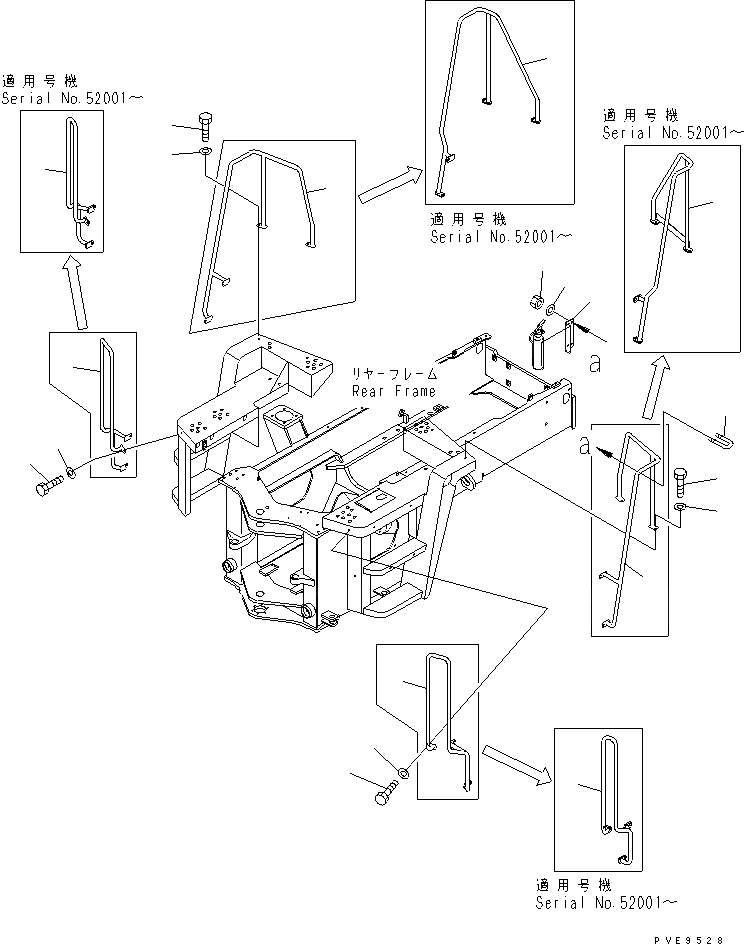 適用号機
Serial No.52001～

適用号機
Serial No.52001～

適用号機
Serial No.52001～

リヤーフレーム
Rear Frame

a

a

適用号機
Serial No.52001～

PVE9528