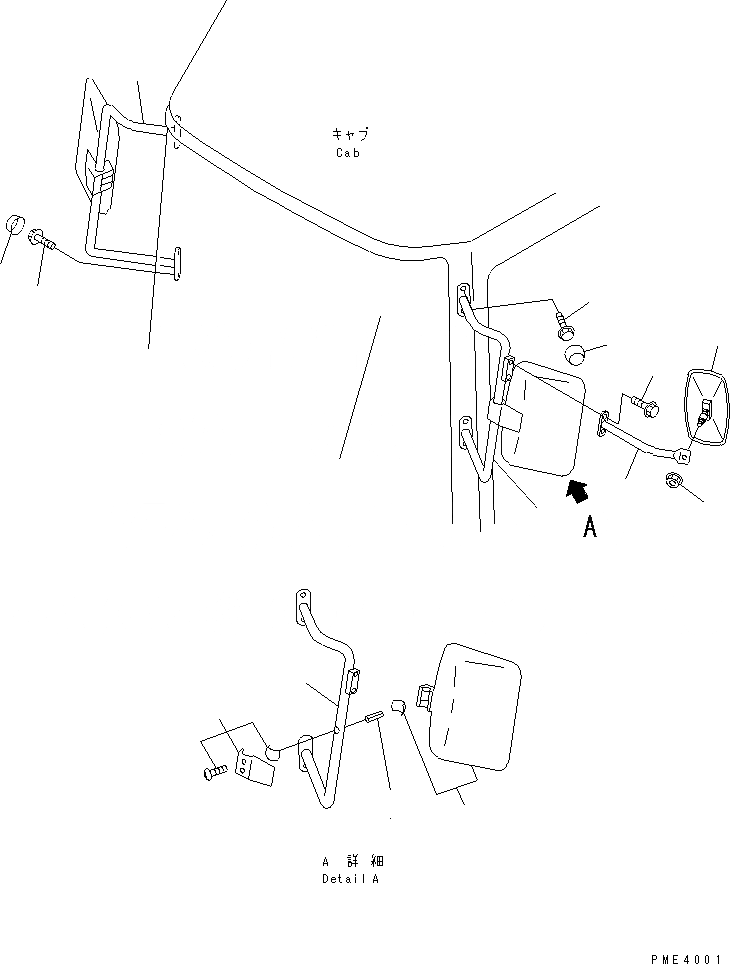 キャブ
Cab

A

A 詳細
Detail A

PME4001