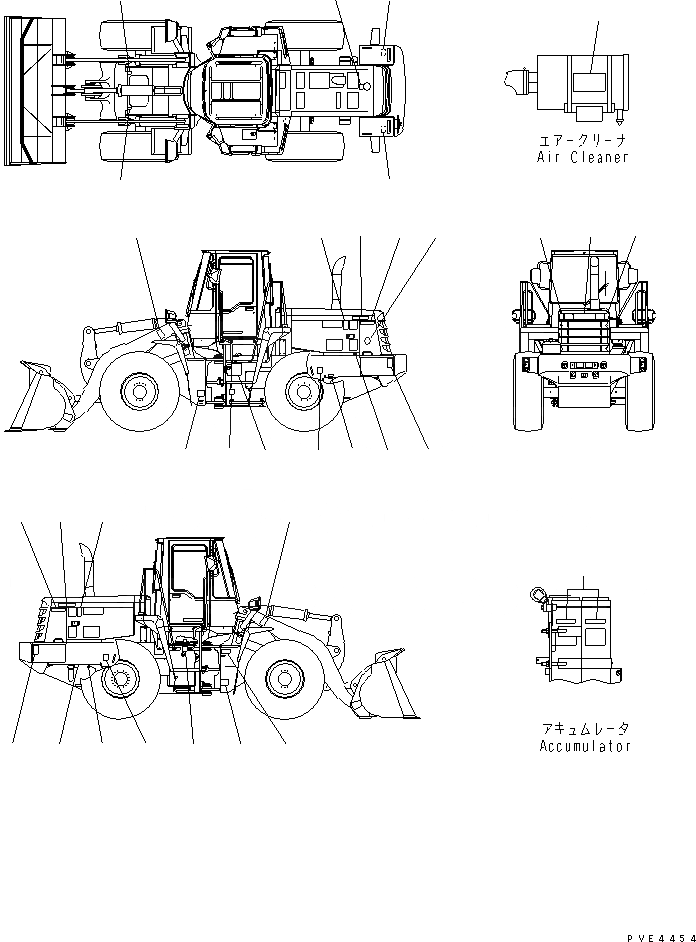 エアークリーナ
Air Cleaner

アキュムレータ
Accumulator

PVE4454