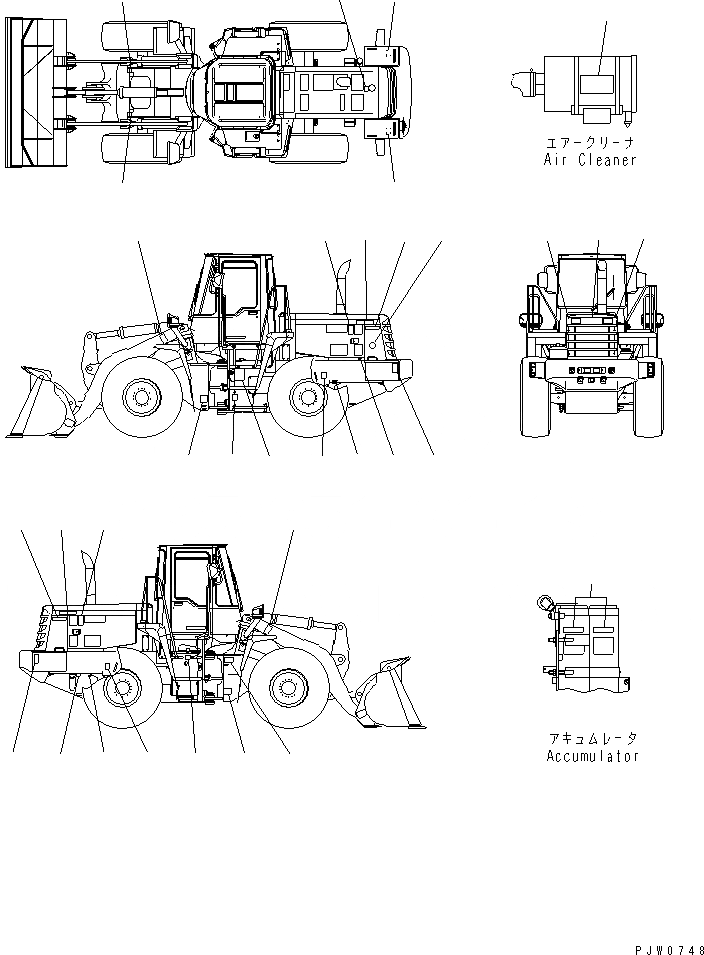 エアークリーナ
Air Cleaner

アキュムレータ
Accumulator

PJW0748