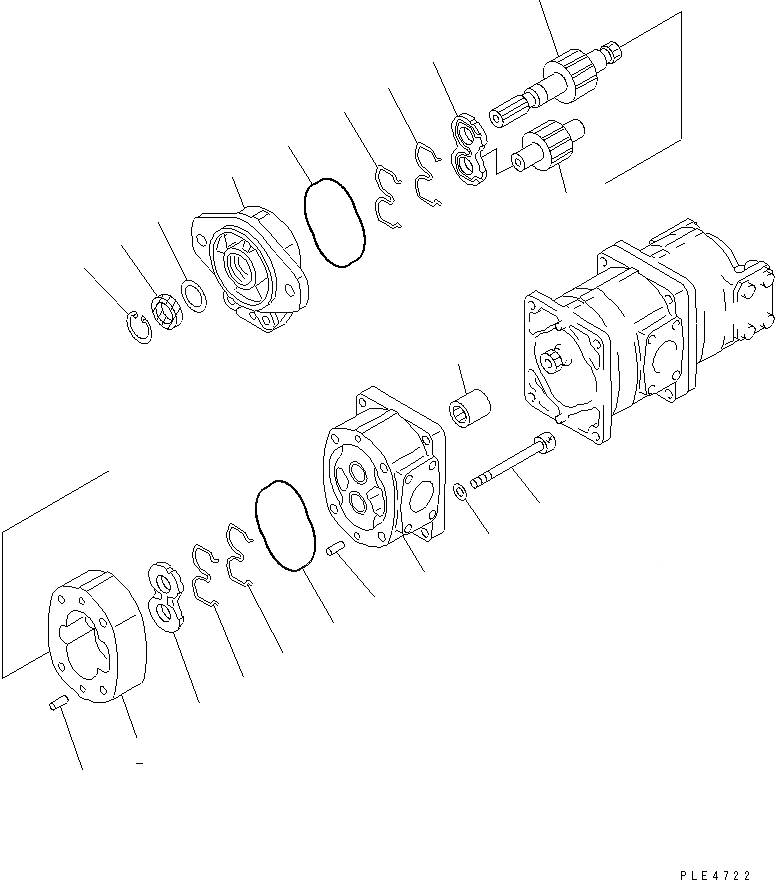 PLE4722