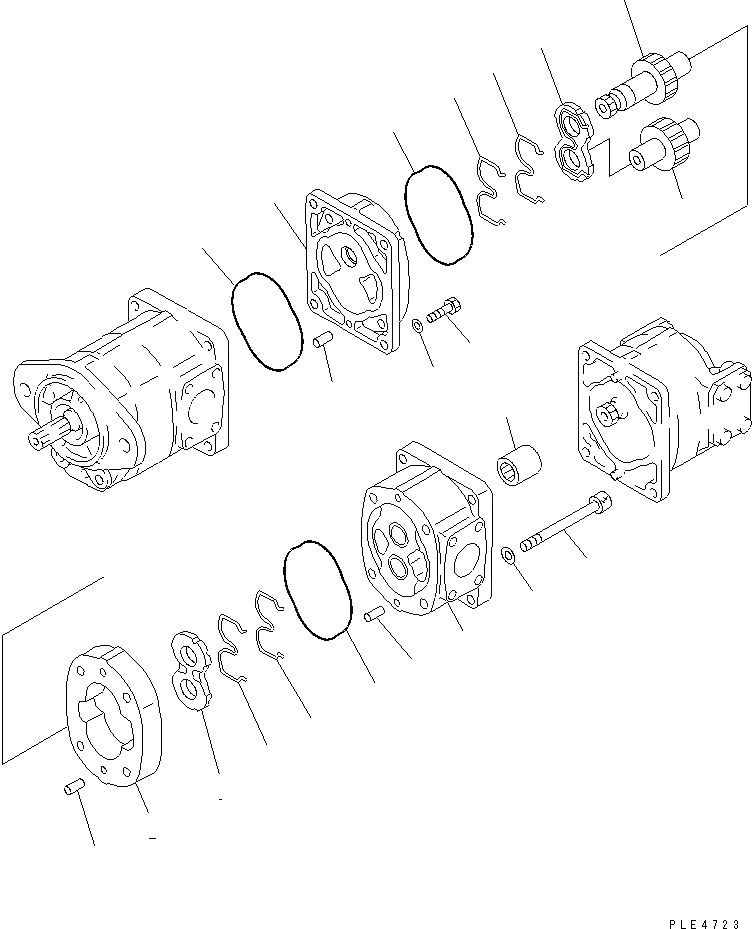 PLE4723