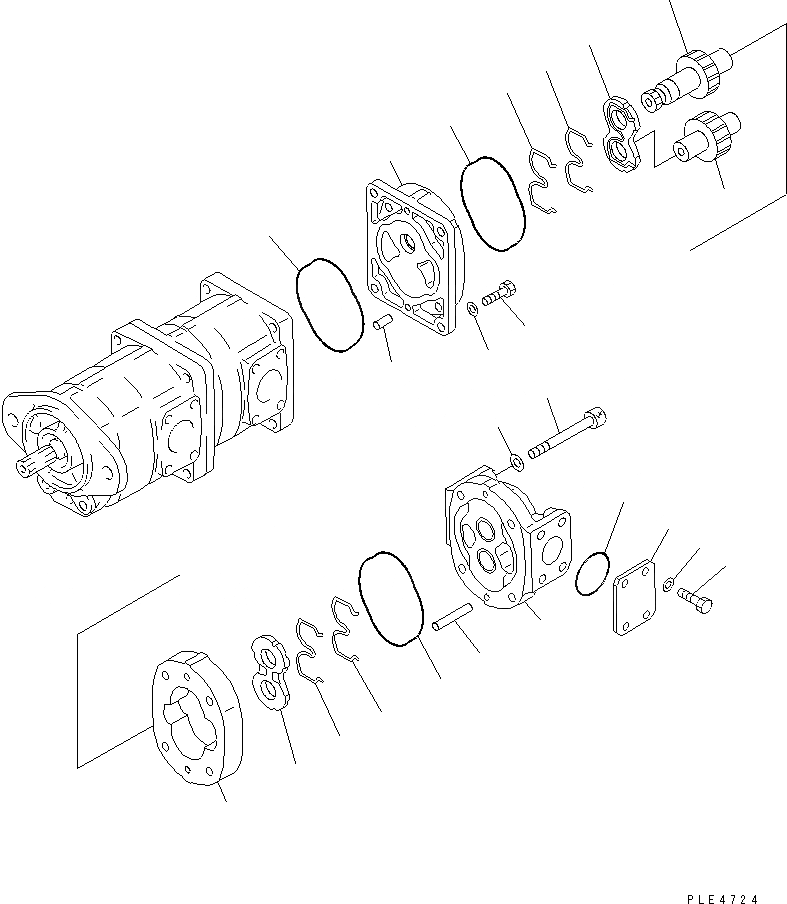 PLE4724