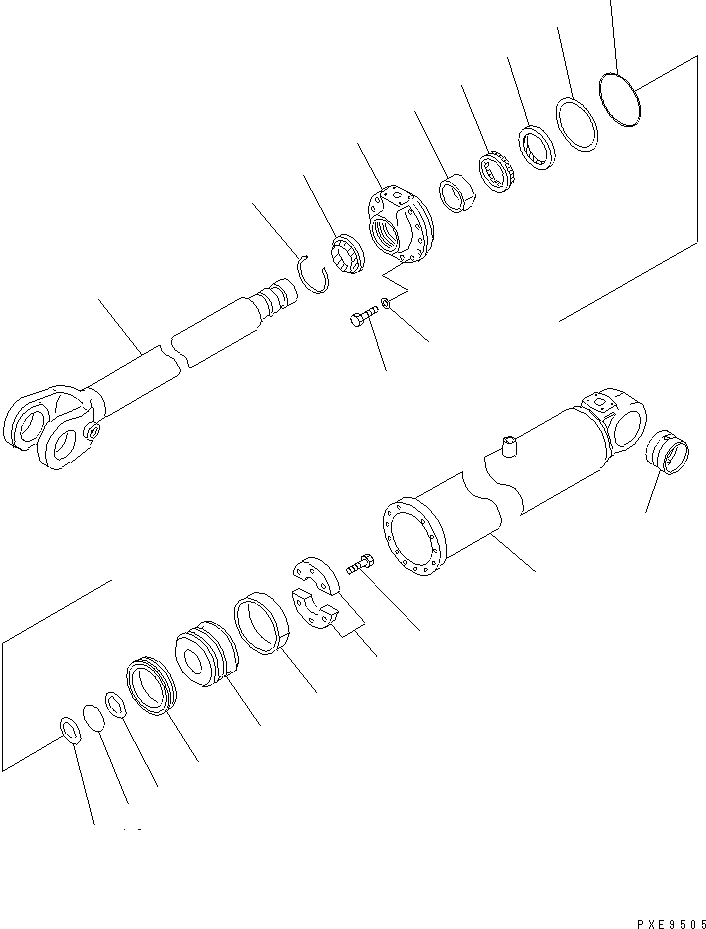 PXE9505