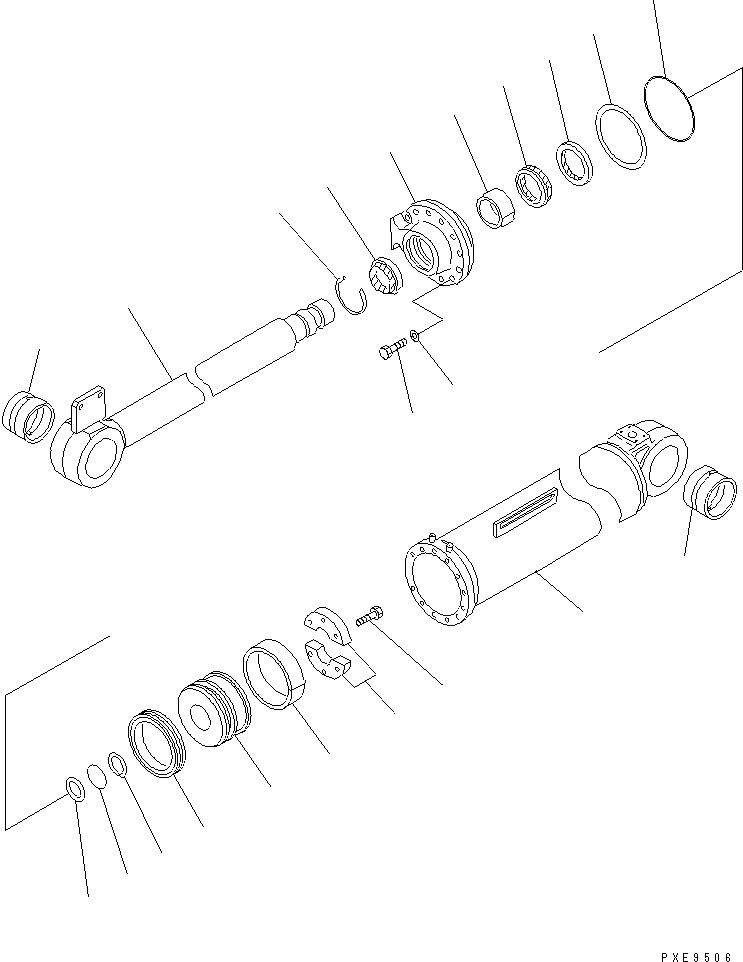 PXE9506