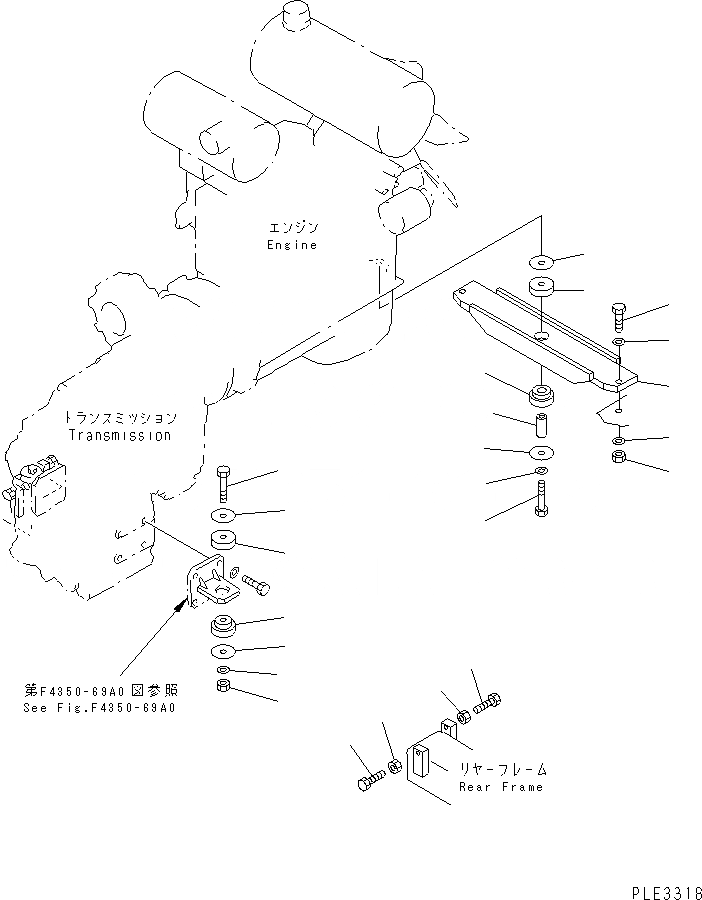 エンジン
Engine

トランスミッション
Transmission

第F4350-69A0図参照
See Fig.F4350-69A0

リヤーフレーム
Rear Frame

PLE3318