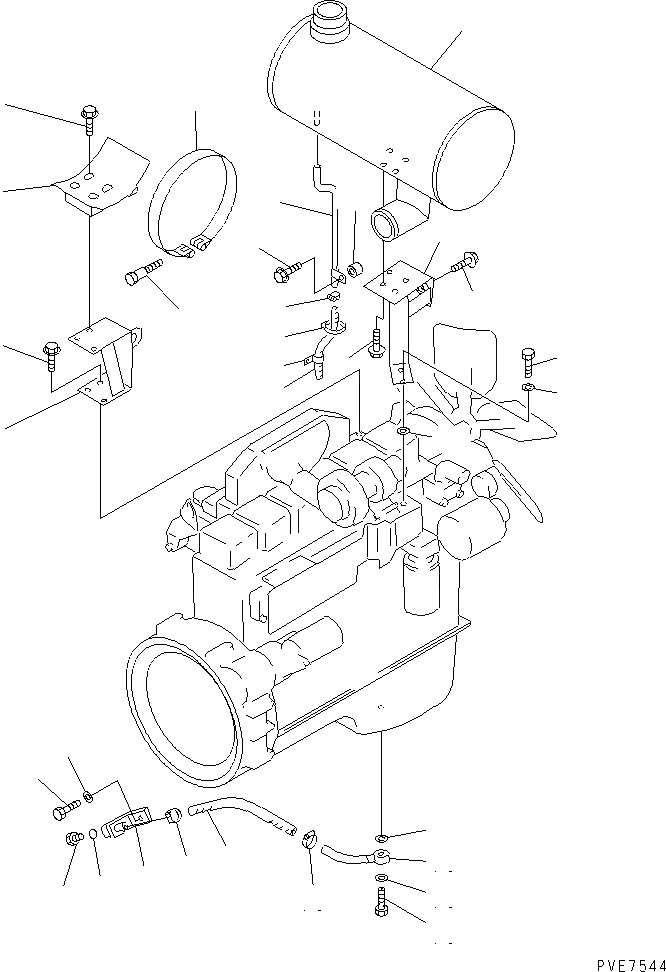 PVE7544