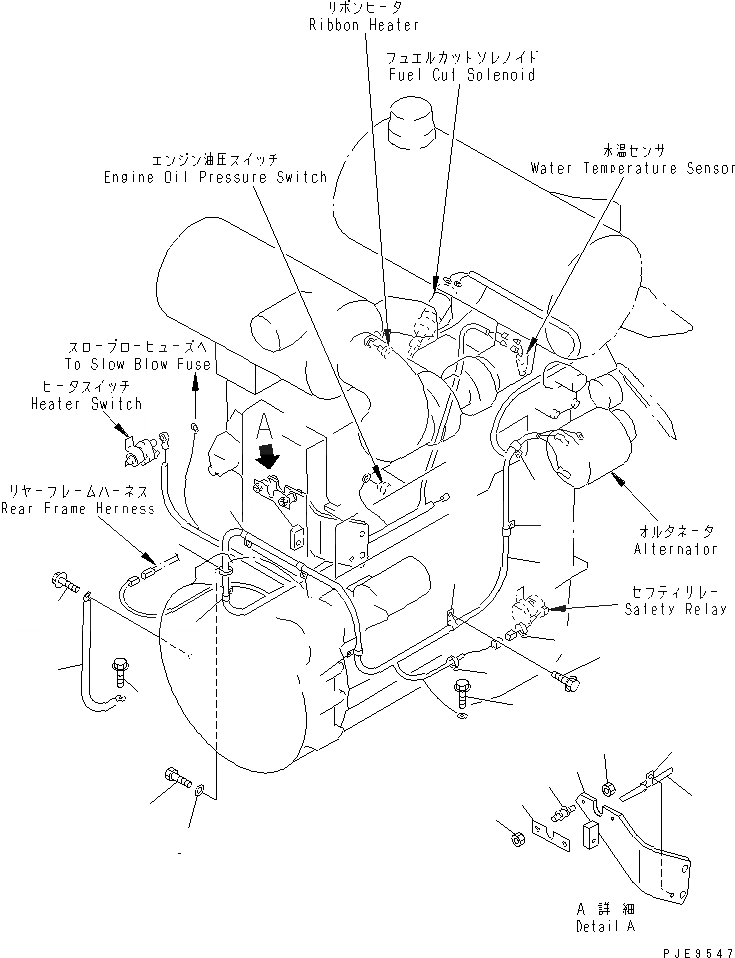 リボンヒータ
Ribbon Heater

フュエルカットソレノイド
Fuel Cut Solenoid

エンジン油圧スイッチ
Engine Oil Pressure Switch

水温センサ
Water Temperature Sensor

スローブローヒューズへ
To Slow Blow Fuse

ヒータスイッチ
Heater Switch

A

リヤーフレームハーネス
Rear Frame Herness

オルタネータ
Alternator

セフティリレー
Safety Relay

A 詳細
Detail A

PJE9547