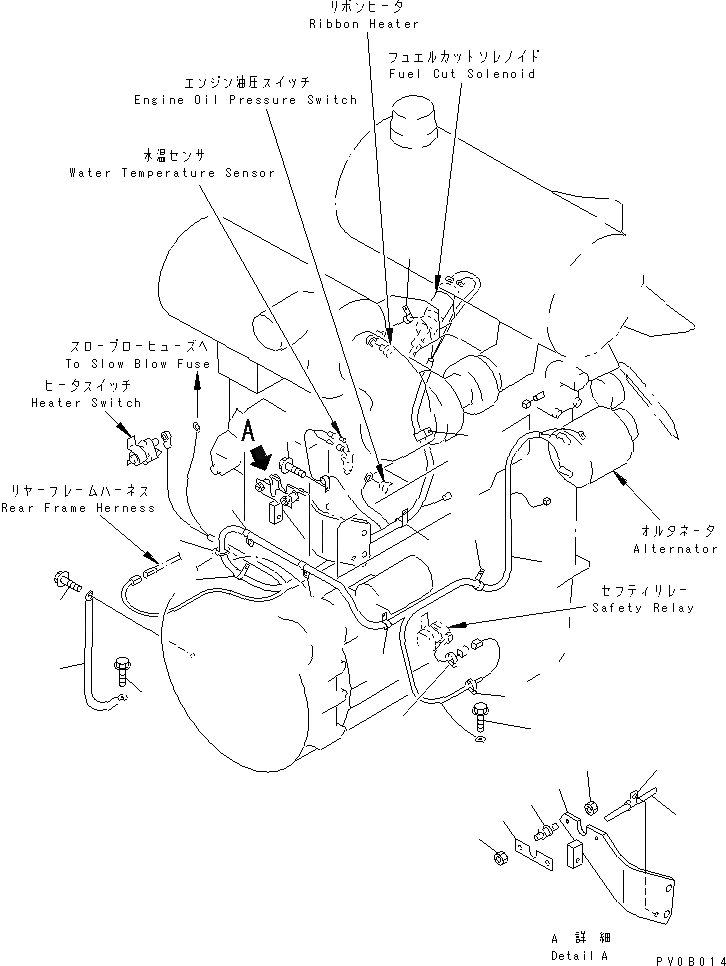 リボンヒータ
Ribbon Heater

フュエルカットソレノイド
Fuel Cut Solenoid

エンジン油圧スイッチ
Engine Oil Pressure Switch

水温センサ
Water Temperature Sensor

スローブローヒューズへ
To Slow Blow Fuse

ヒータスイッチ
Heater Switch

A

リヤーフレームハーネス
Rear Frame Herness

オルタネータ
Alternator

セフティリレー
Safety Relay

A 詳細
Detail A

PV0B014