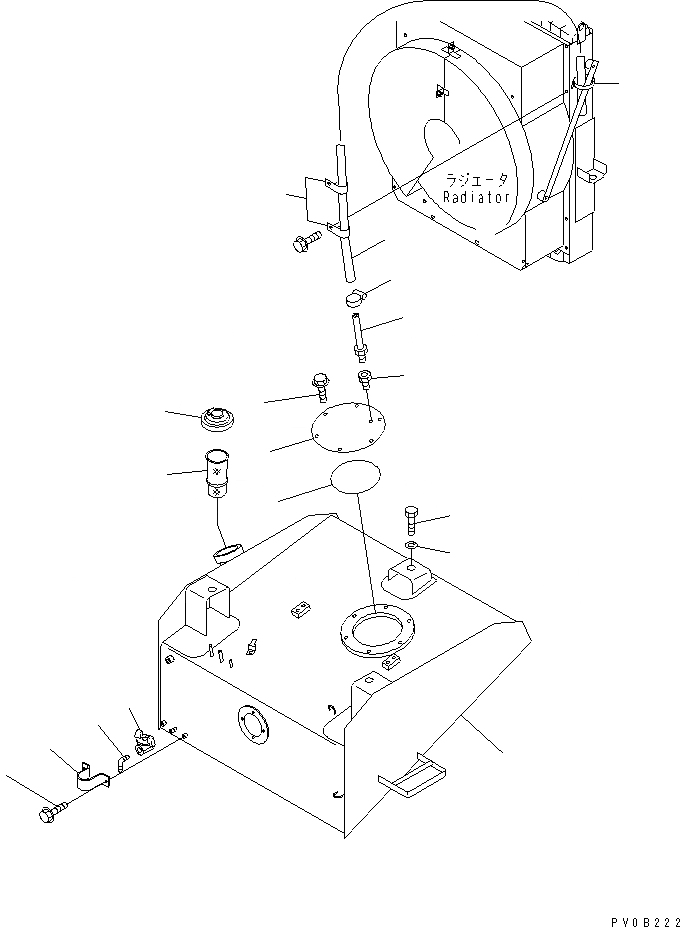 ラジエータ
Radiator

PV0B222