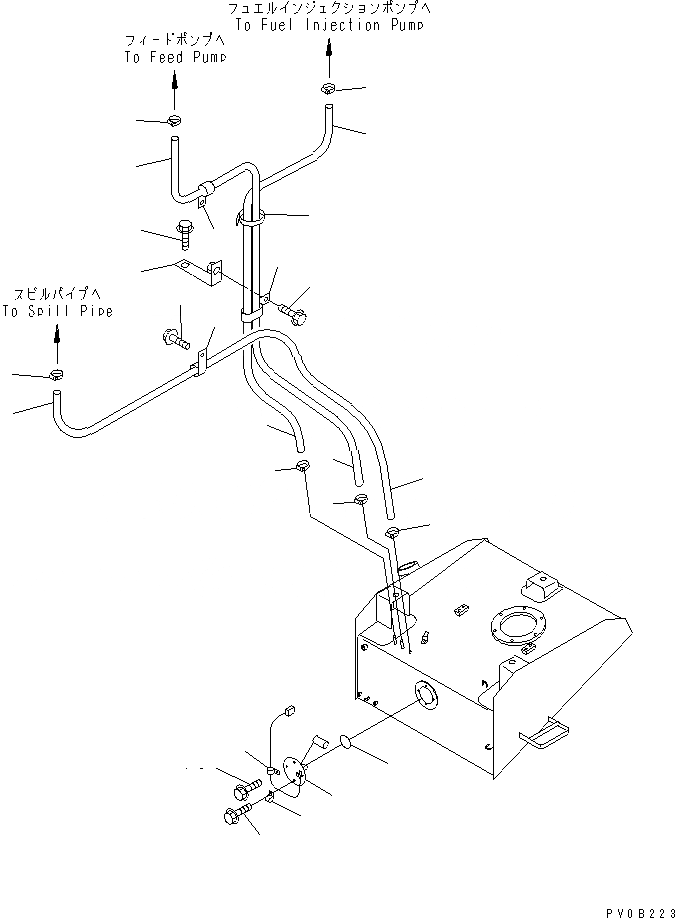 フュエルインジェクションポンプへ
To Fuel Injection Pump

フィードポンプへ
To Feed Pump

スピルパイプへ
To Spill Pipe

PV0B223