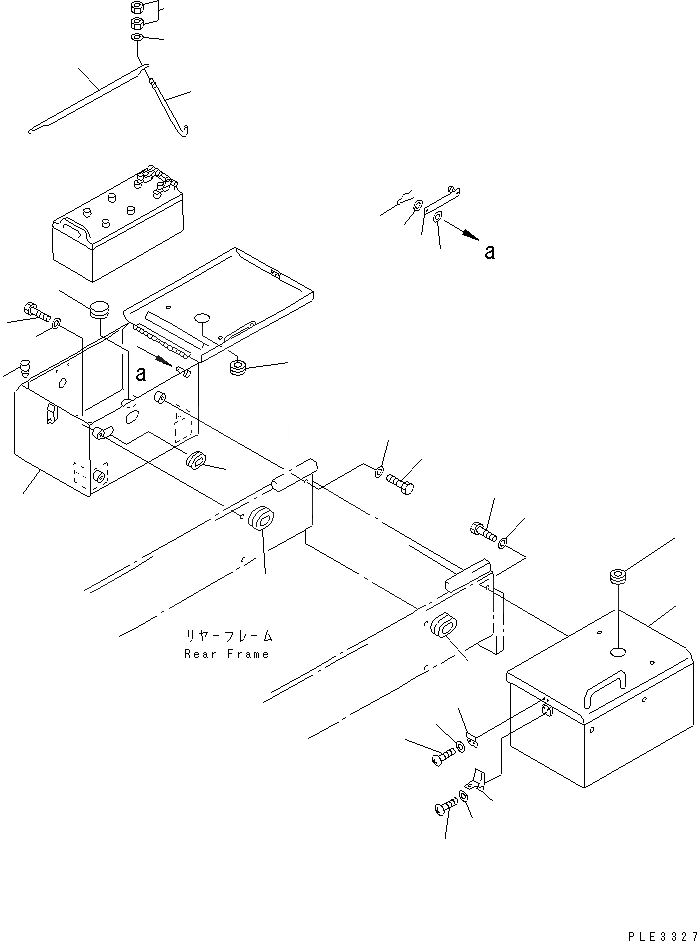 a

a

リヤーフレーム
Rear Frame

PLE3327