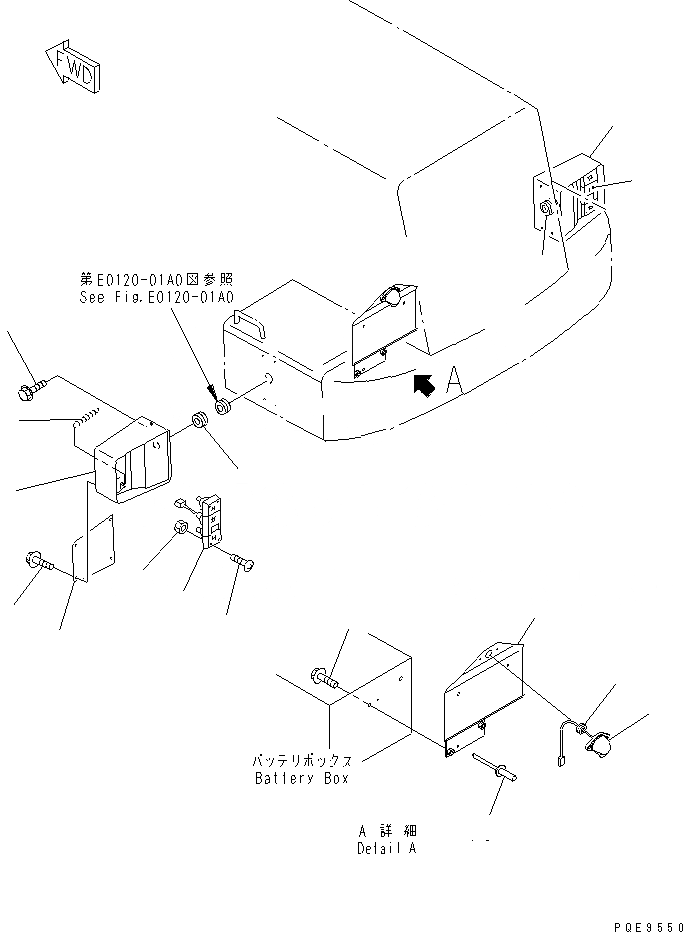 FWD

第E0120-01A0図参照
See Fig.E0120-01A0

A

バッテリボックス
Battery Box

A 詳細
Detail A

PQE9550