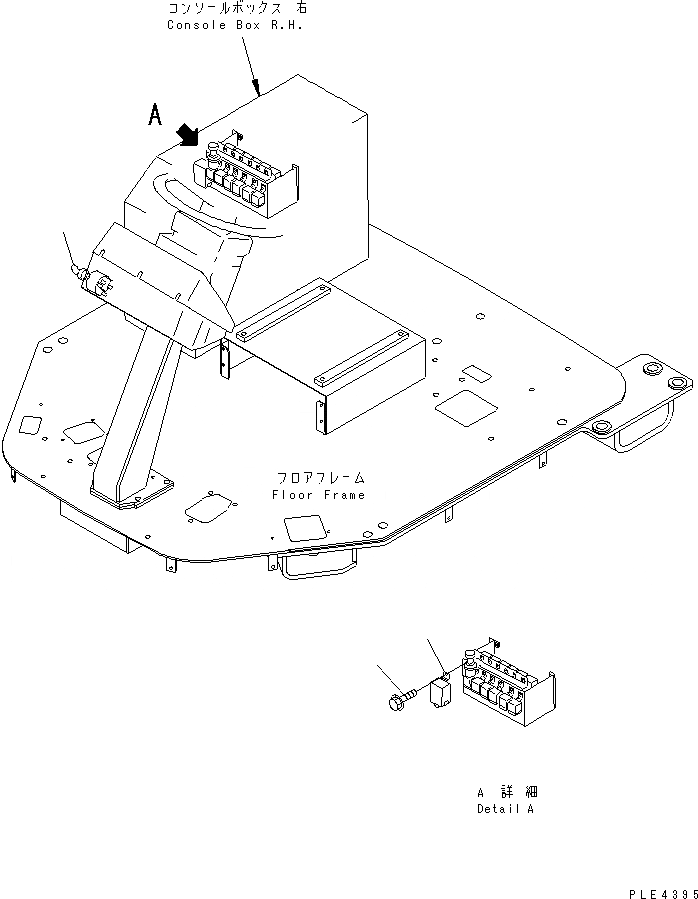 コンソールボックス 右
Console Box R.H.

A

フロアフレーム
Floor Frame

A 詳細
Detail A

PLE4395