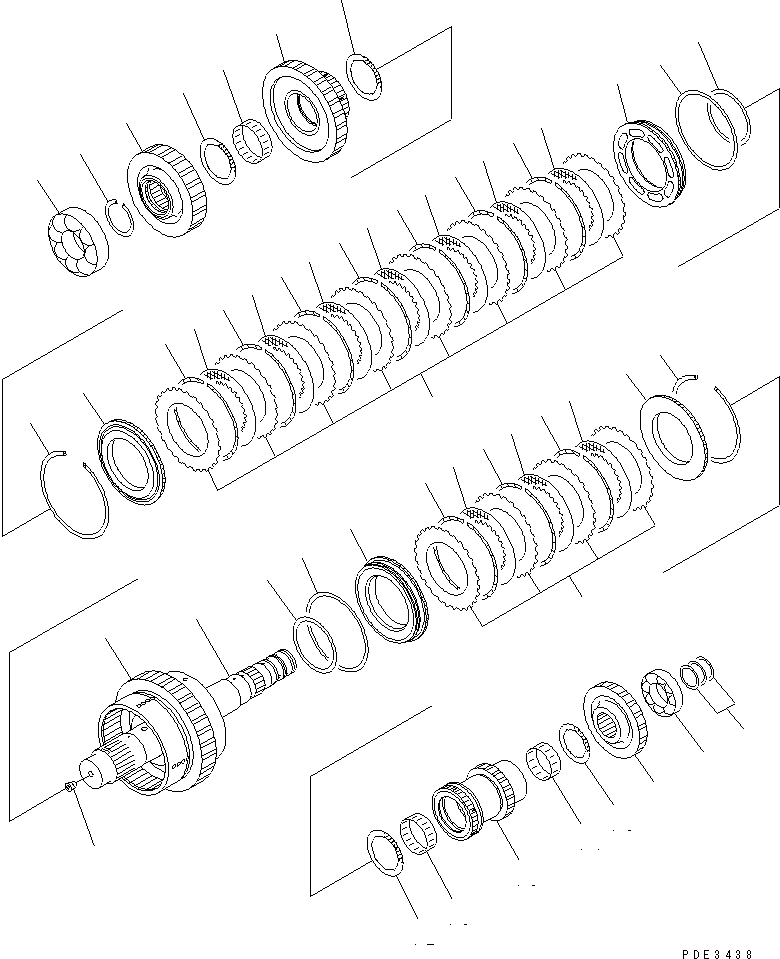 PDE3438