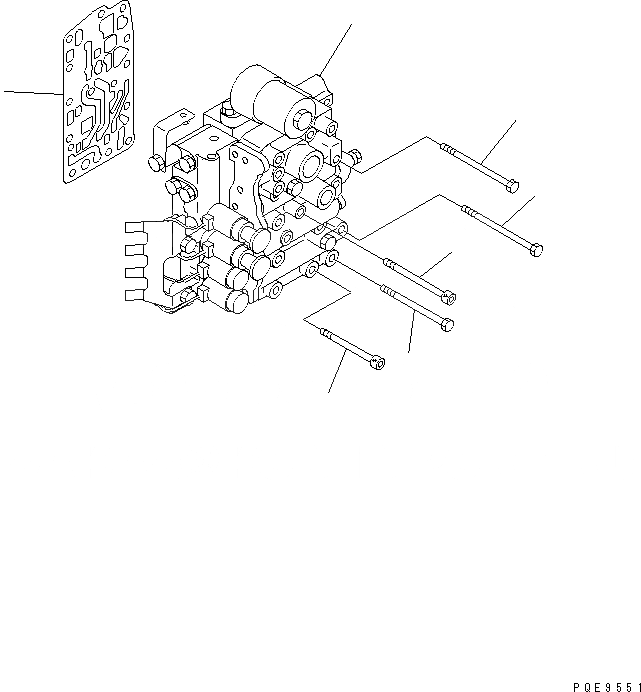 PQE9551