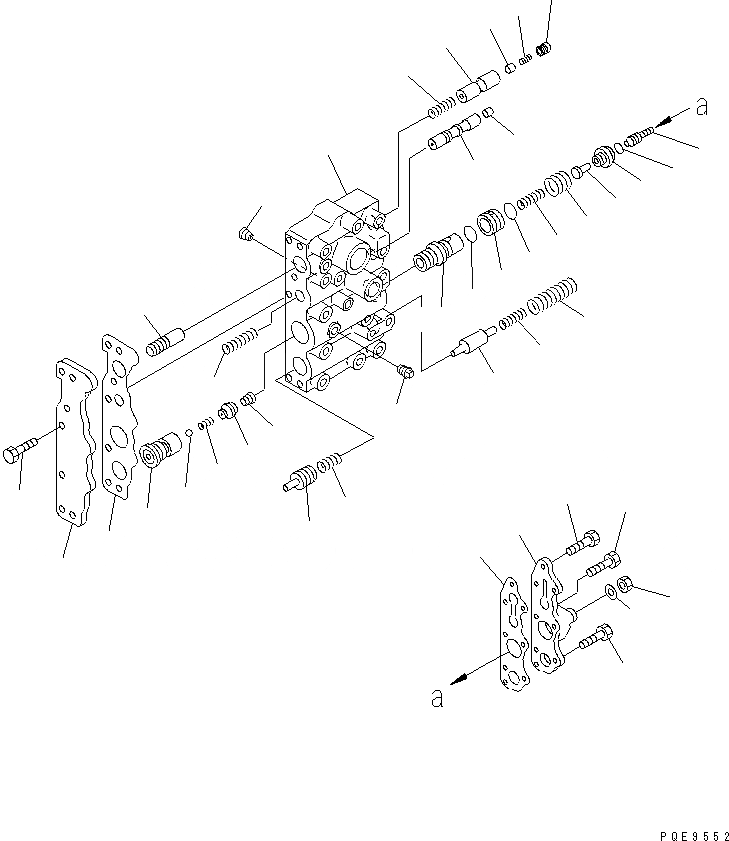 a

a

PQE9552