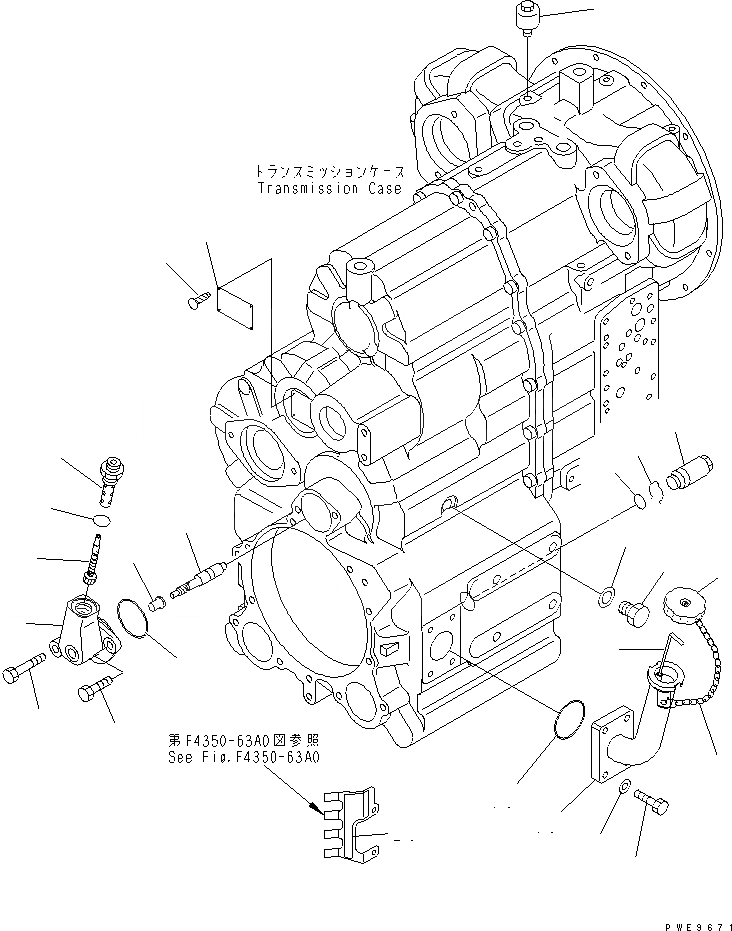 トランスミッションケース
Transmission Case

第F4350-63A0図参照
See Fig.F4350-63A0

PWE9671