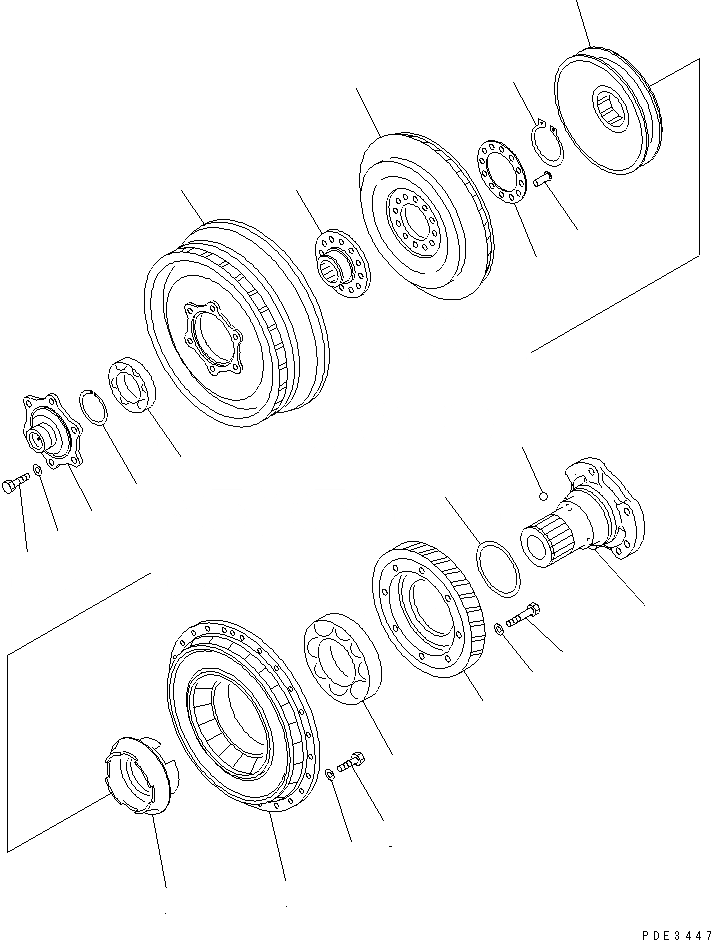 PDE3447