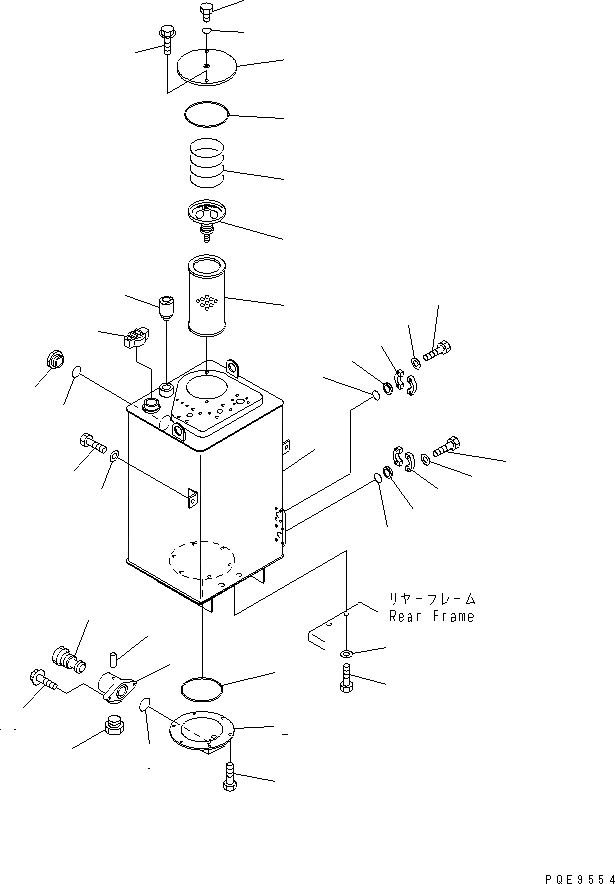 リヤーフレーム
Rear Frame

PQE9554