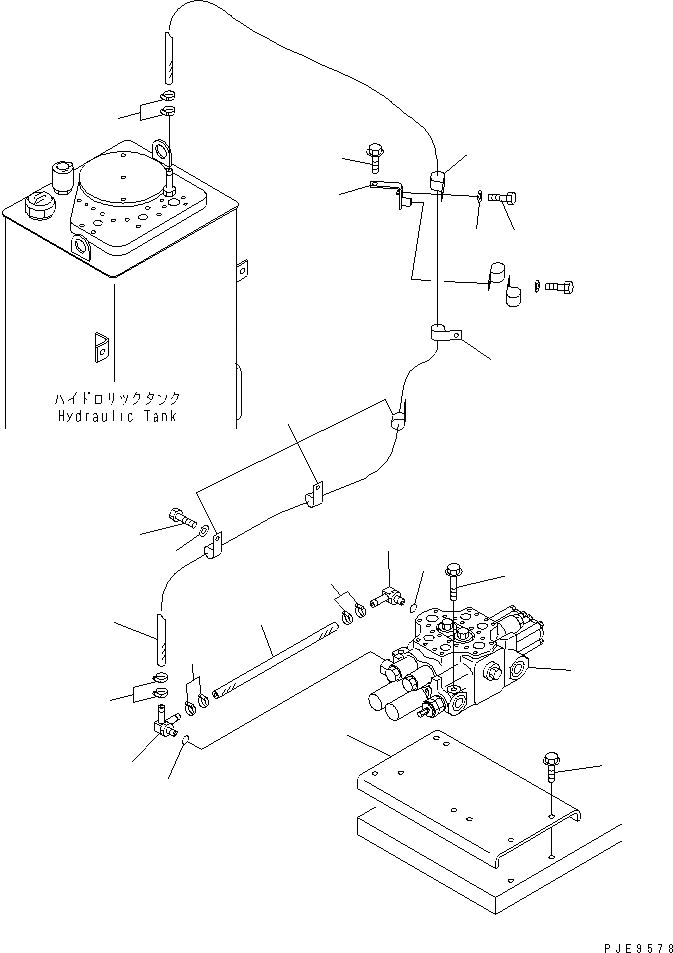 ハイドロリックタンク
Hydraulic Tank

PJE9578