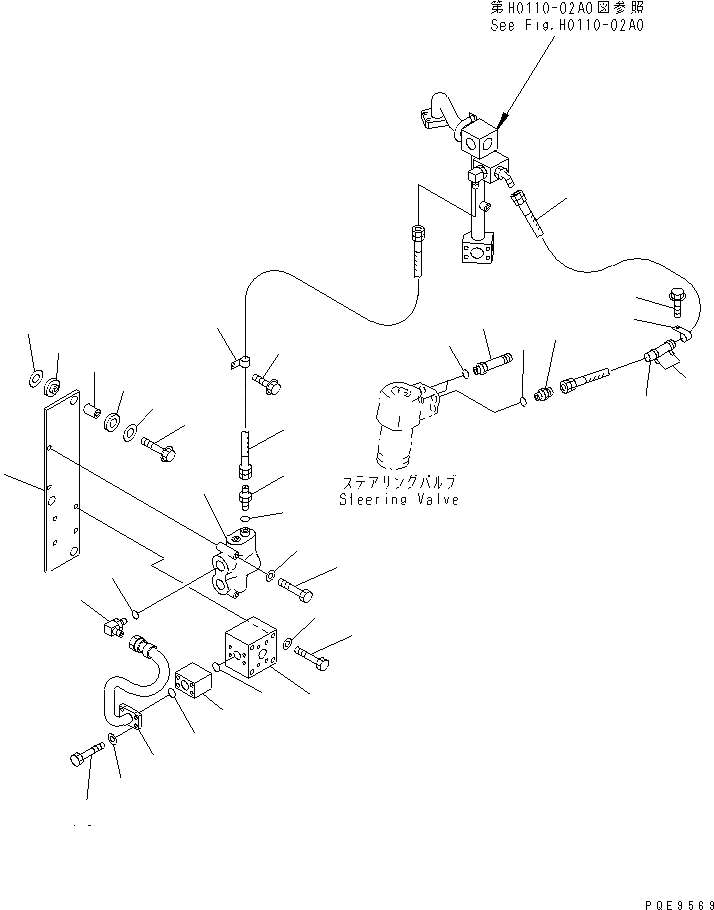 第H0110-02A0図参照
See Fig.H0110-02A0

ステアリングバルブ
Steering Valve

PQE9569