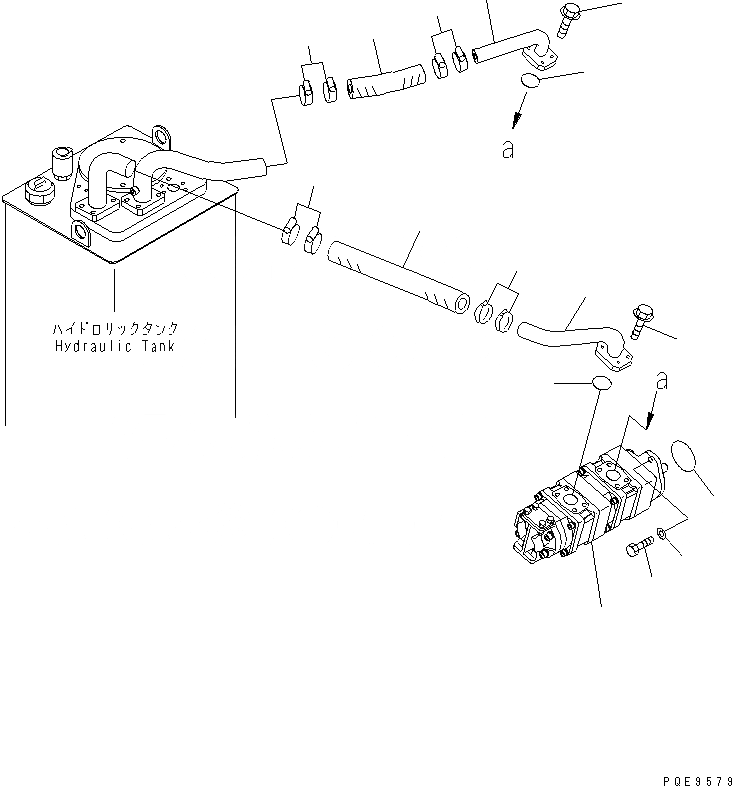 a

ハイドロリックタンク
Hydraulic Tank

a

PQE9579