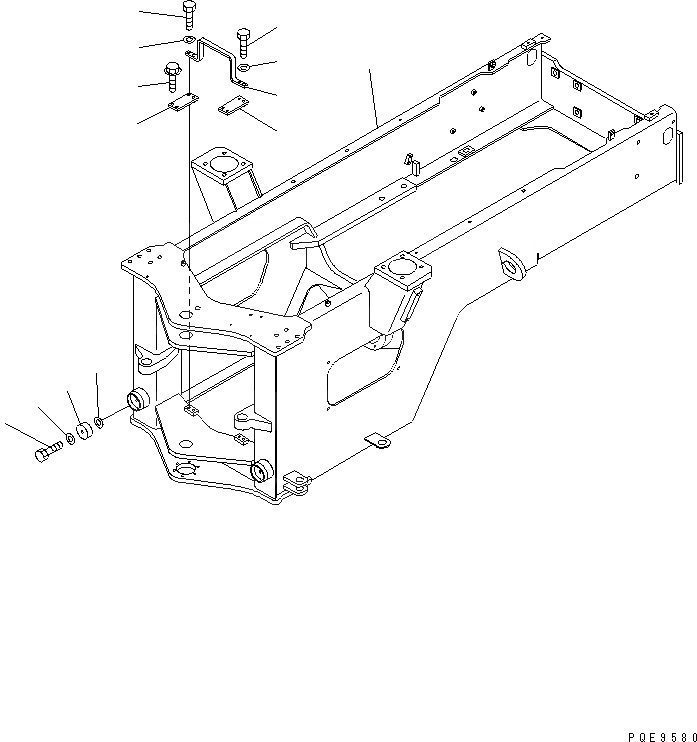 PQE9580