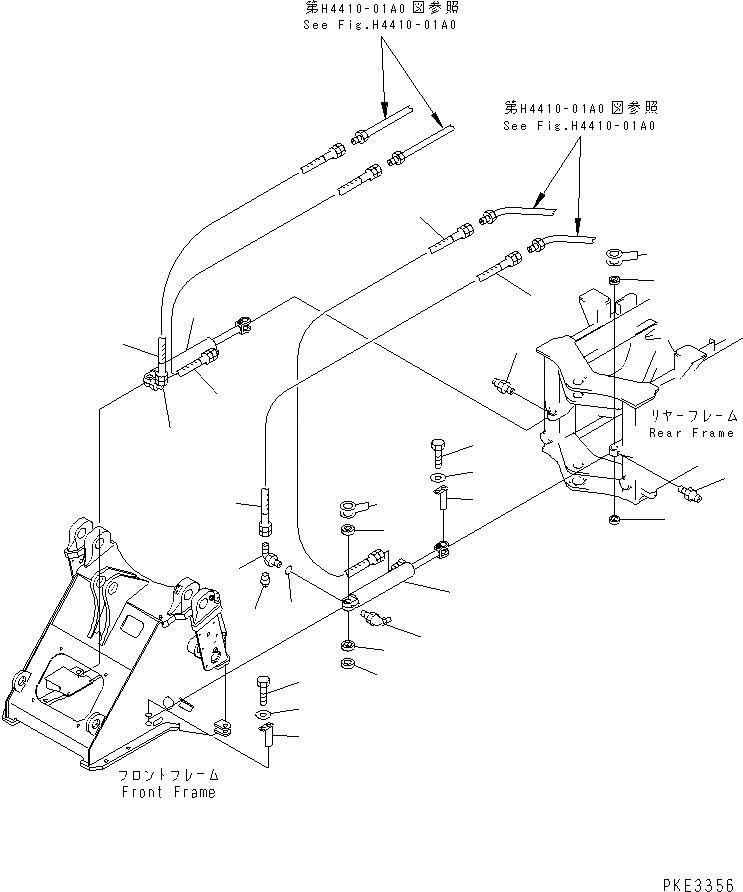 第H4410-01A0図参照
See Fig.H4410-01A0

第H4410-01A0図参照
See Fig.H4410-01A0

リヤーフレーム
Rear Frame

フロントフレーム
Front Frame

PKE3356