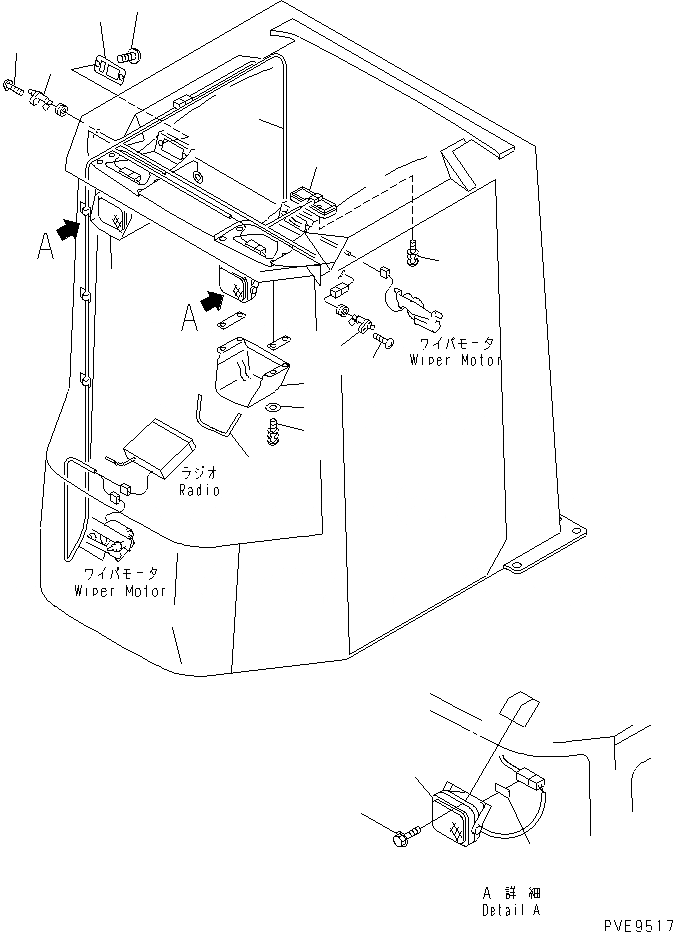 A

A

ワイパモータ
Wiper Motor

ラジオ
Radio

ワイパモータ
Wiper Motor

A 詳細
Detail A

PVE9517