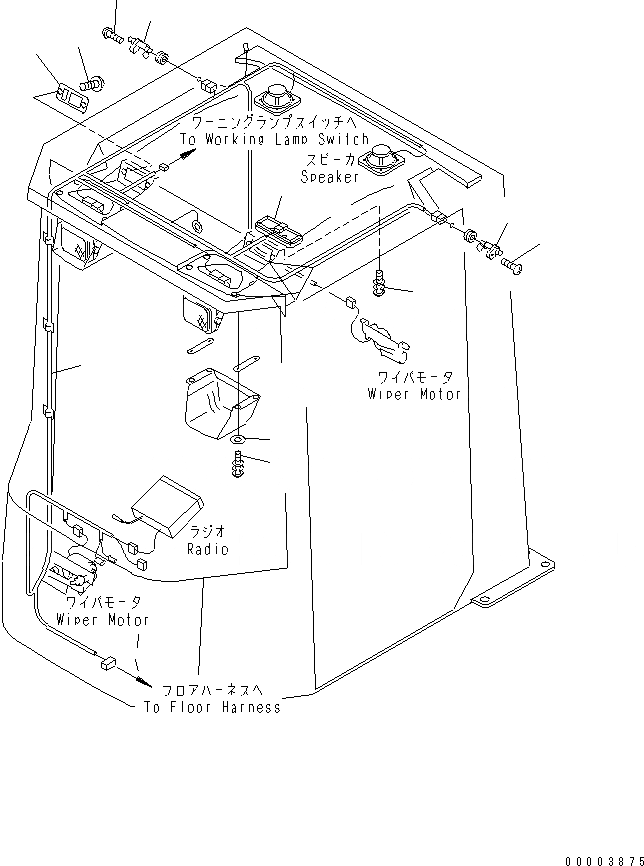 ワーニングランプスイッチへ
To Working Lamp Switch

スピーカ
Speaker

ワイパモータ
Wiper Motor

ラジオ
Radio

ワイパモータ
Wiper Motor

フロアハーネスへ
To Floor Harness

00003875