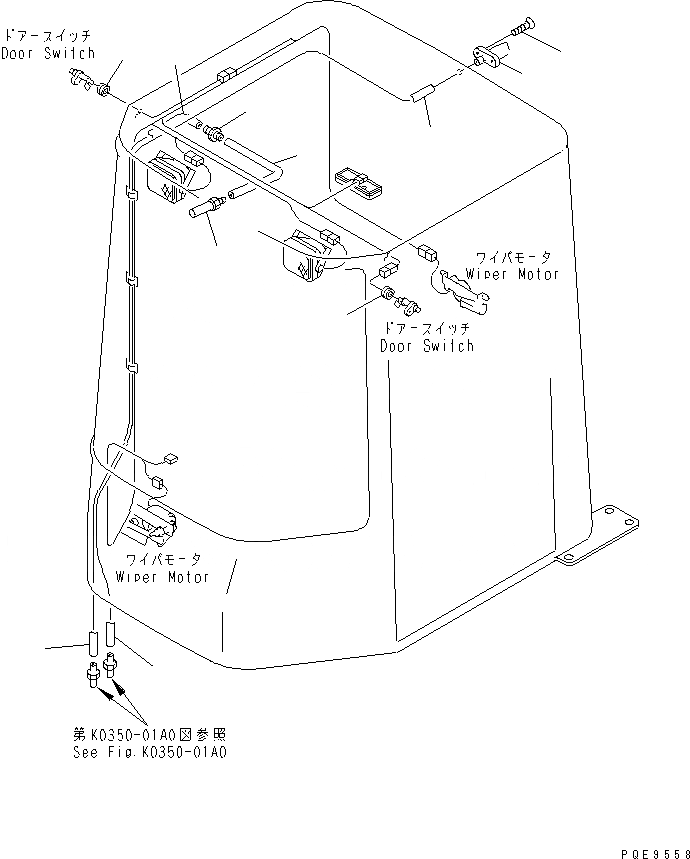 ドアースイッチ
Door Switch

ワイパモータ
Wiper Motor

ドアースイッチ
Door Switch

ワイパモータ
Wiper Motor

第K0350-01A0図参照
See Fig.K0350-01A0

PQE9558