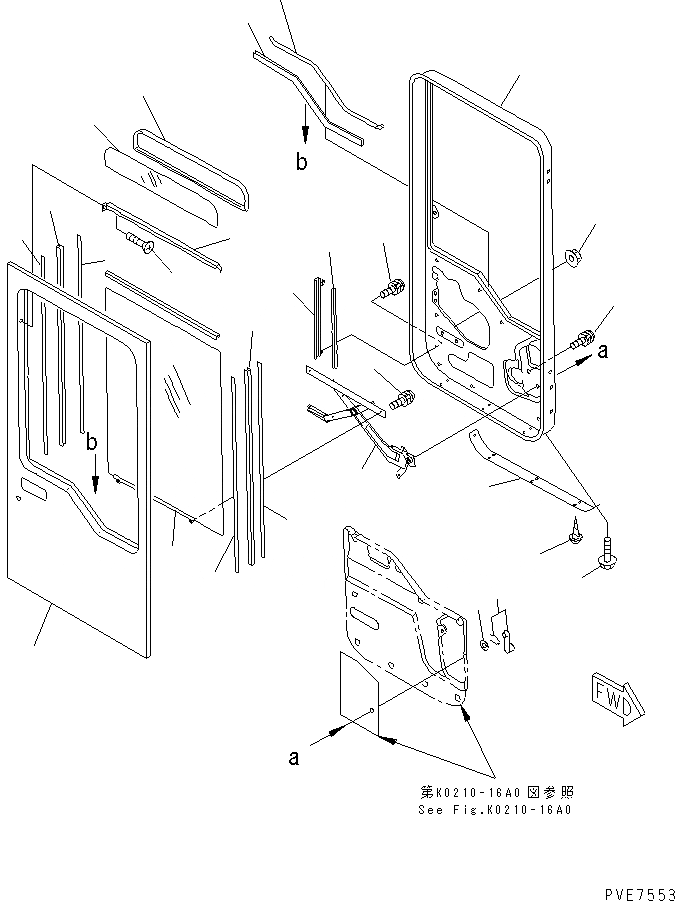 b

a

b

FWD

a

第K0210-16A0図参照
See Fig.K0210-16A0

PVE7553