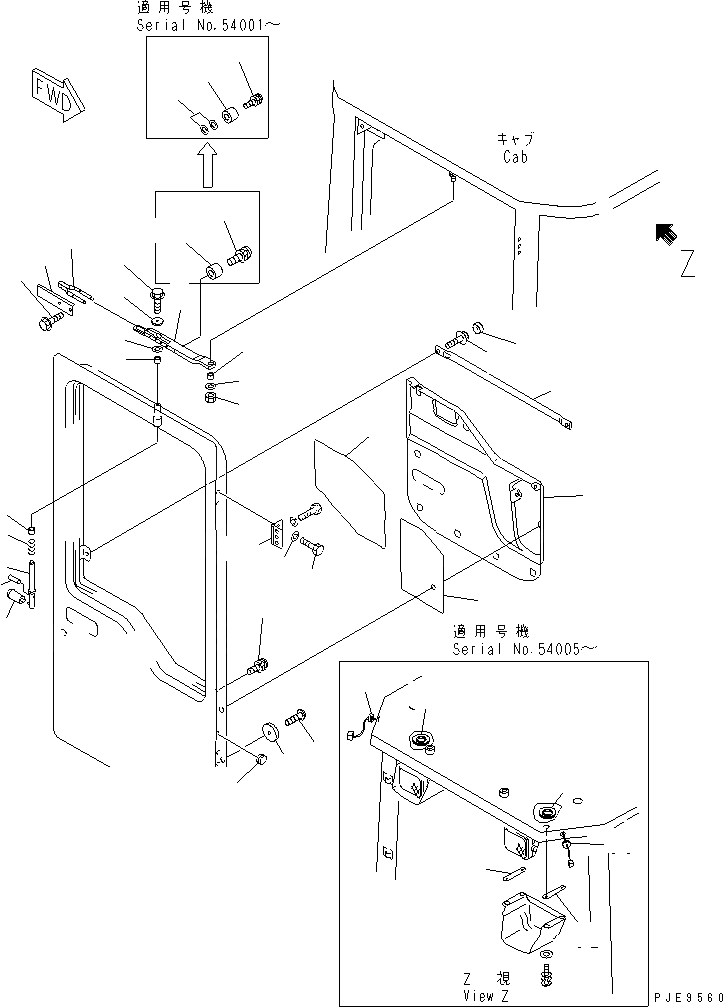 適用号機
Serial No.54001～

FWD

キャブ
Cab

Z

適用号機
Serial No.54005～

Z 視
View Z

PJE9560