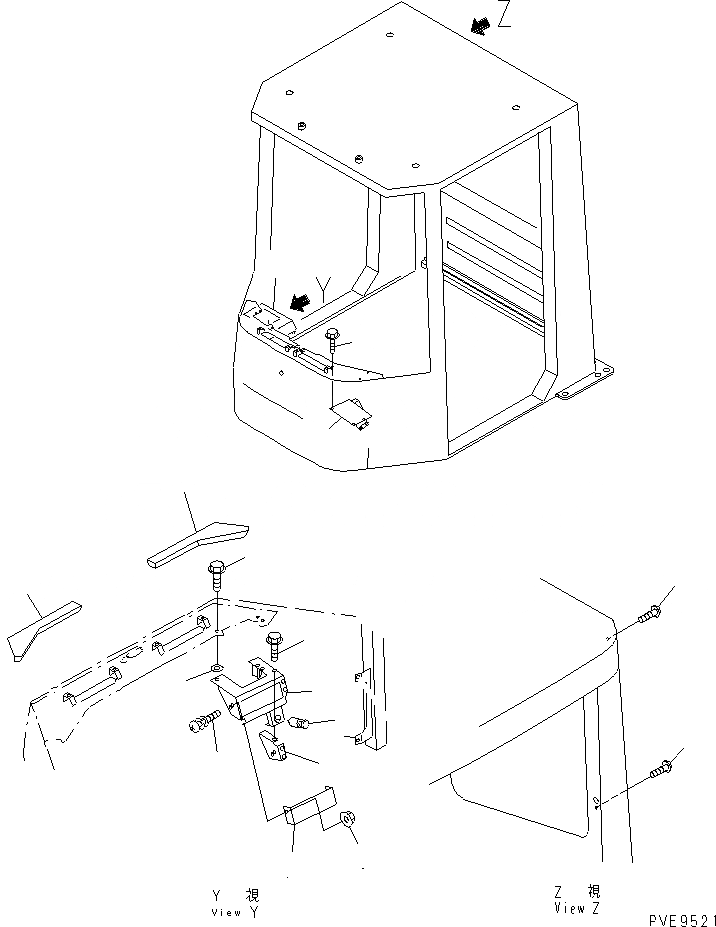 Z

Y

Y 視
View Y

Z 視
View Z

PVE9521