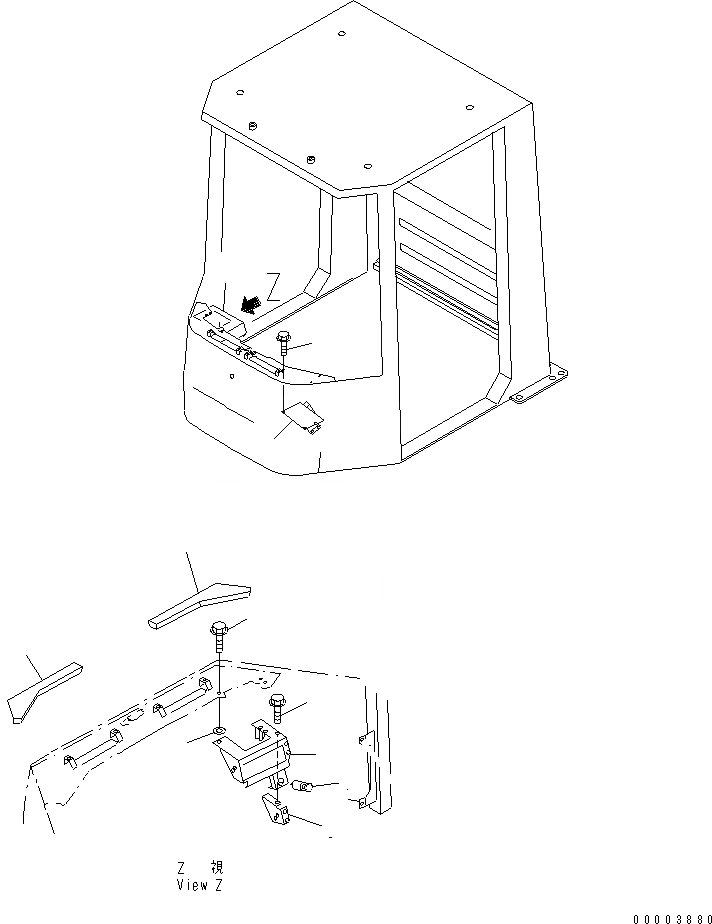 Z

Z 視
View Z

00003880