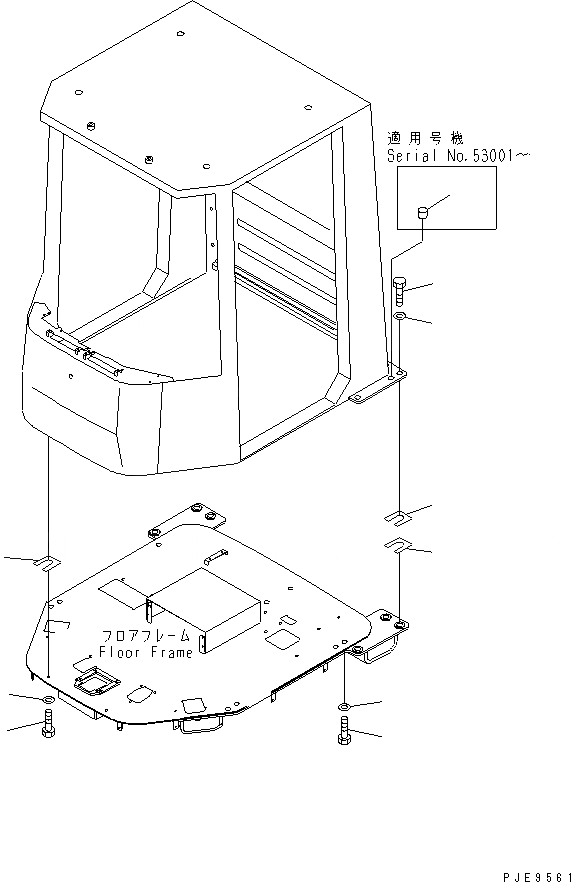 適用号機
Serial No.53001～

フロアフレーム
Floor Frame

PJE9561