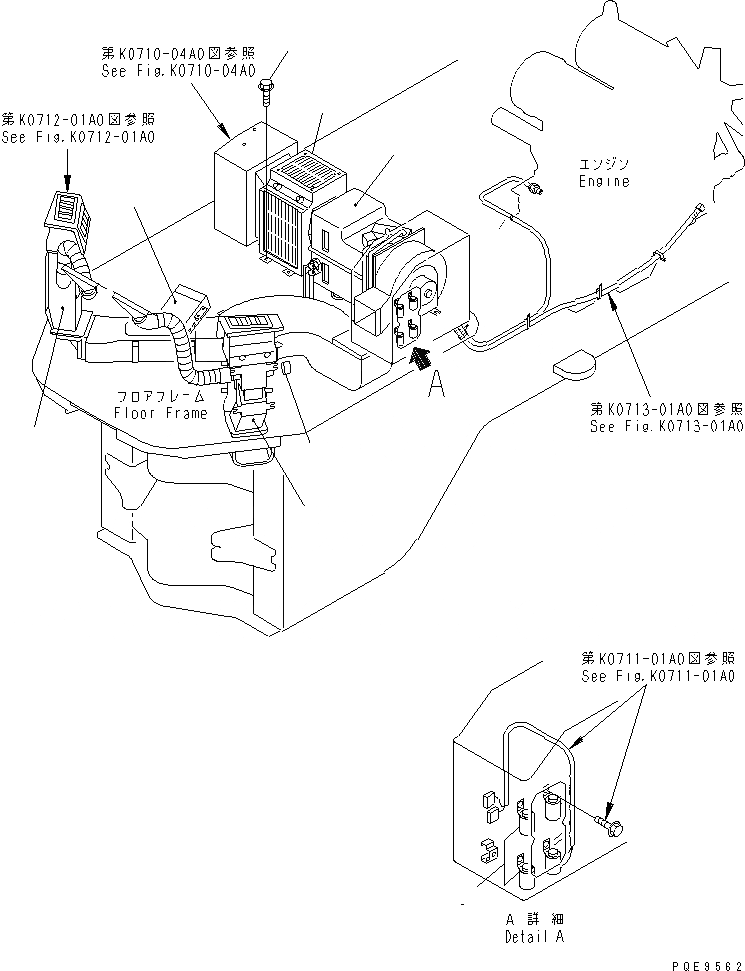 第K0710-04A0図参照
See Fig.K0710-04A0

第K0712-01A0図参照
See Fig.K0712-01A0

エンジン
Engine

フロアフレーム
Floor Frame

A

第K0713-01A0図参照
See Fig.K0713-01A0

第K0711-01A0図参照
See Fig.K0711-01A0

A 詳細
Detail A

PQE9562