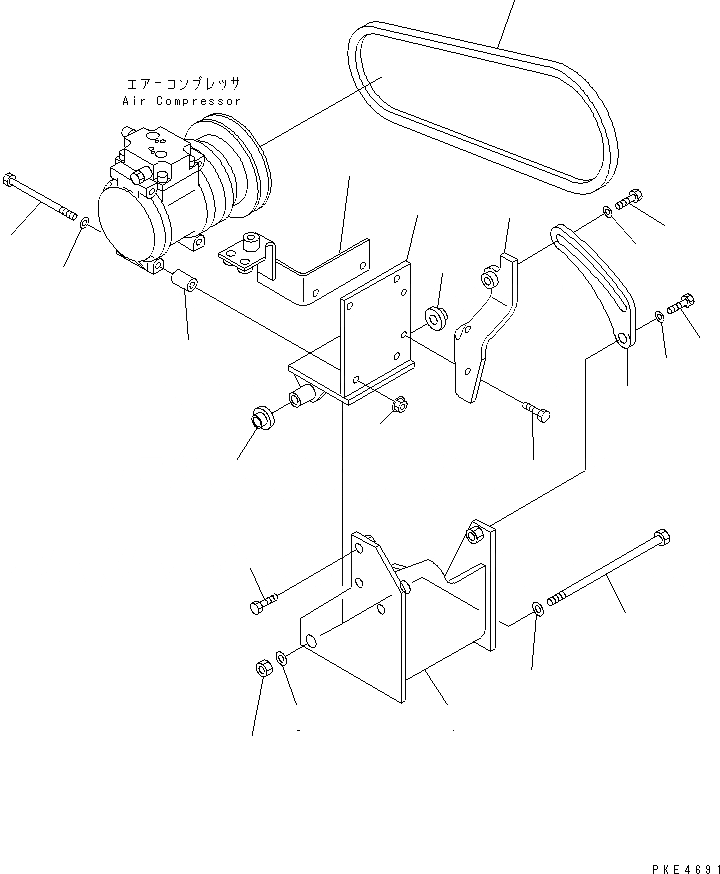 エアーコンプレッサ
Air Compressor

PKE4691