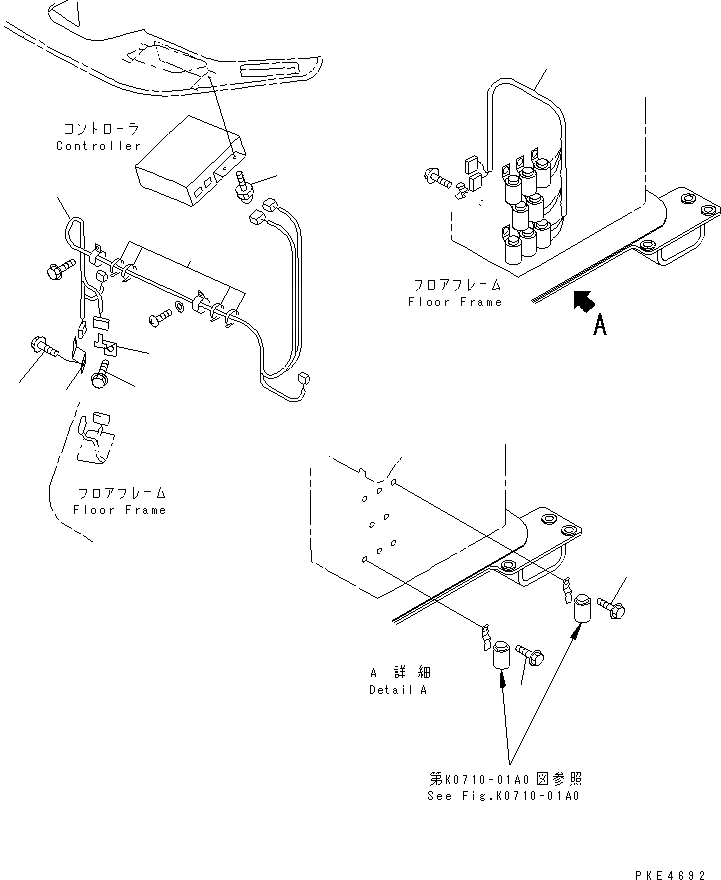 コントローラ
Controller

フロアフレーム
Floor Frame

A

フロアフレーム
Floor Frame

A 詳細
Detail A

第K0710-01A0図参照
See Fig.K0710-01A0

PKE4692