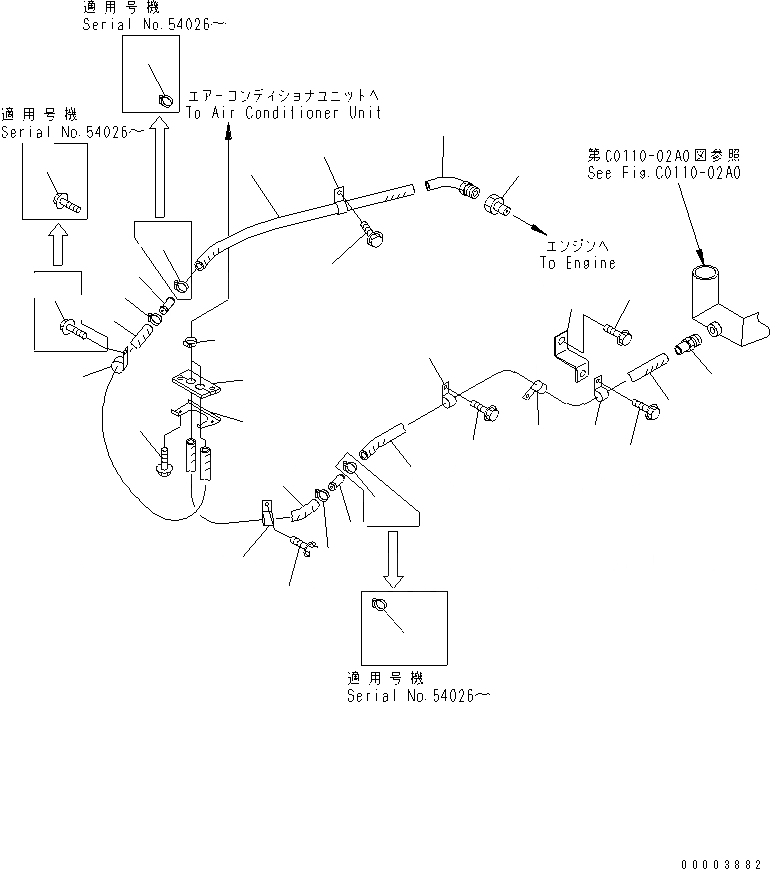 適用号機
Serial No.54026~

エアーコンディショナユニットへ
To Air Conditioner Unit

適用号機
Serial No.54026~

第C0110-02A0図参照
See Fig.C0110-02A0

エンジンへ
To Engine

適用号機
Serial No.54026~

00003882