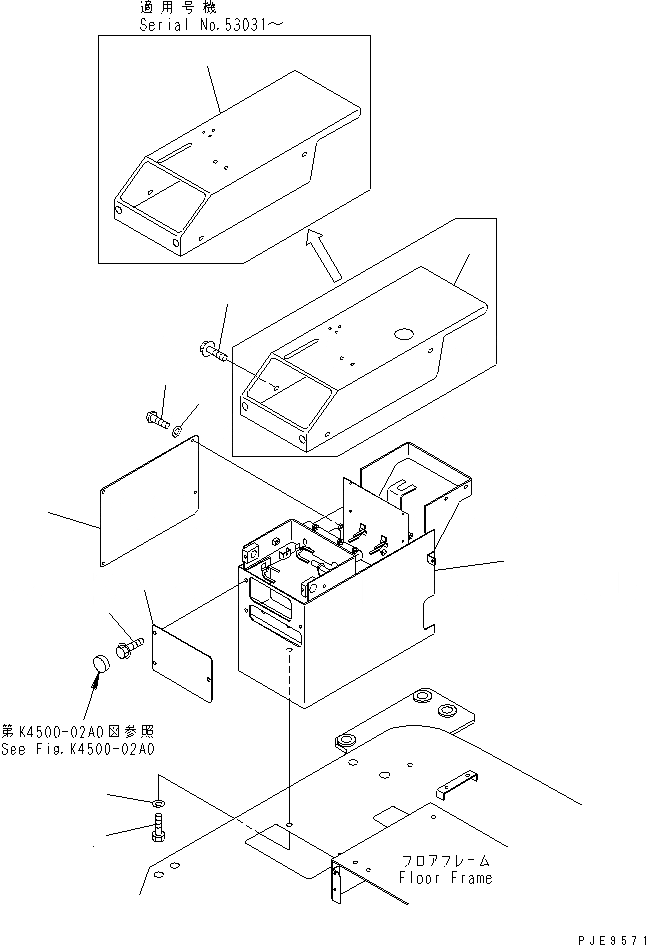 適用号機
Serial No.53031～

第K4500-02A0図参照
See Fig.K4500-02A0

フロアフレーム
Floor Frame

PJE9571