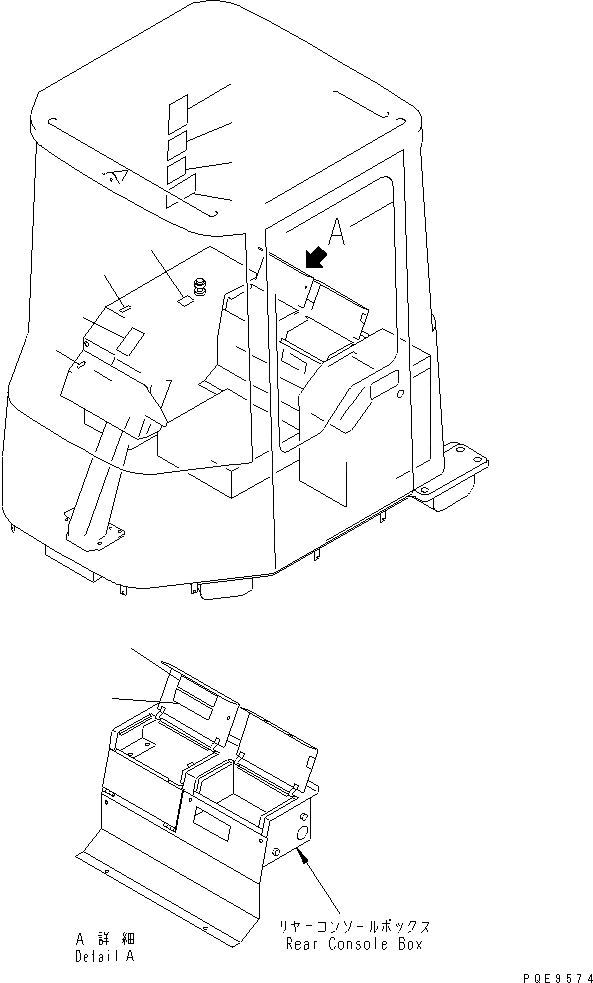 A

A 詳細
Detail A

リヤーコンソールボックス
Rear Console Box

PQE9574