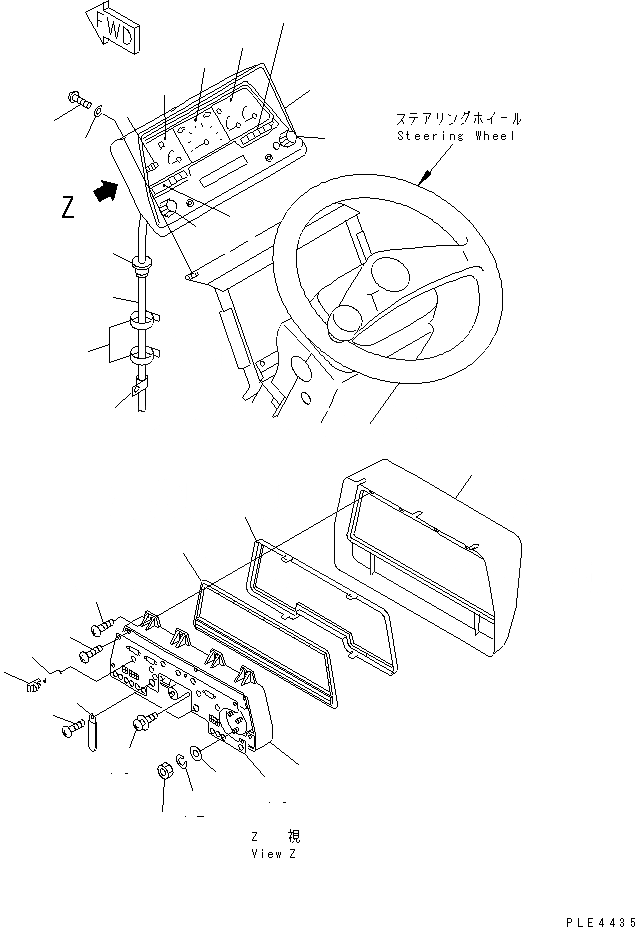 FWD

ステアリングホイール
Steering Wheel

Z

Z 視
View Z

PLE4435