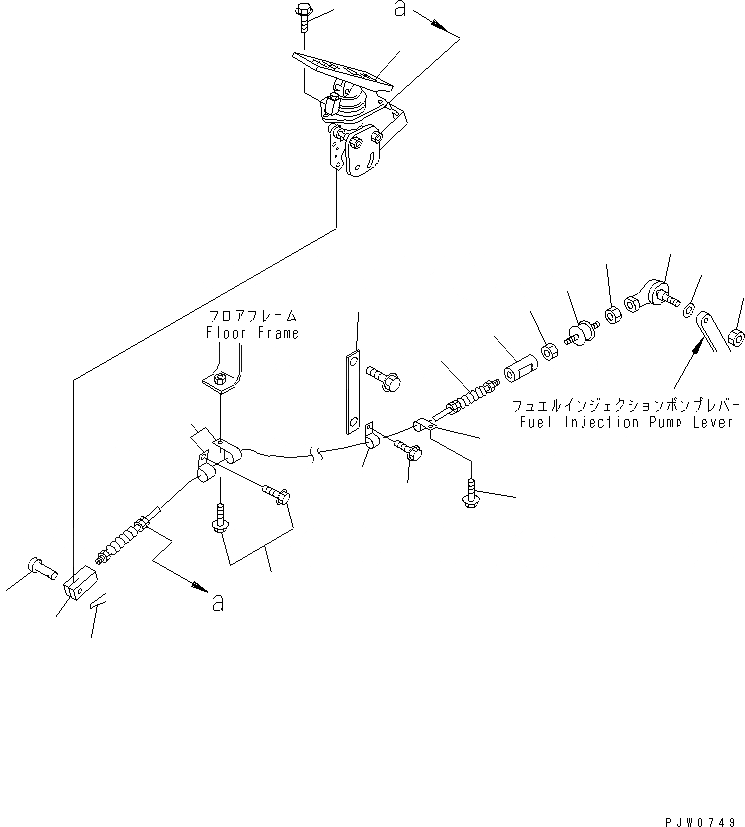 a

フロアフレーム
Floor Frame

フュエルインジェクションポンプレバー
Fuel Injection Pump Lever

a

PJW0749