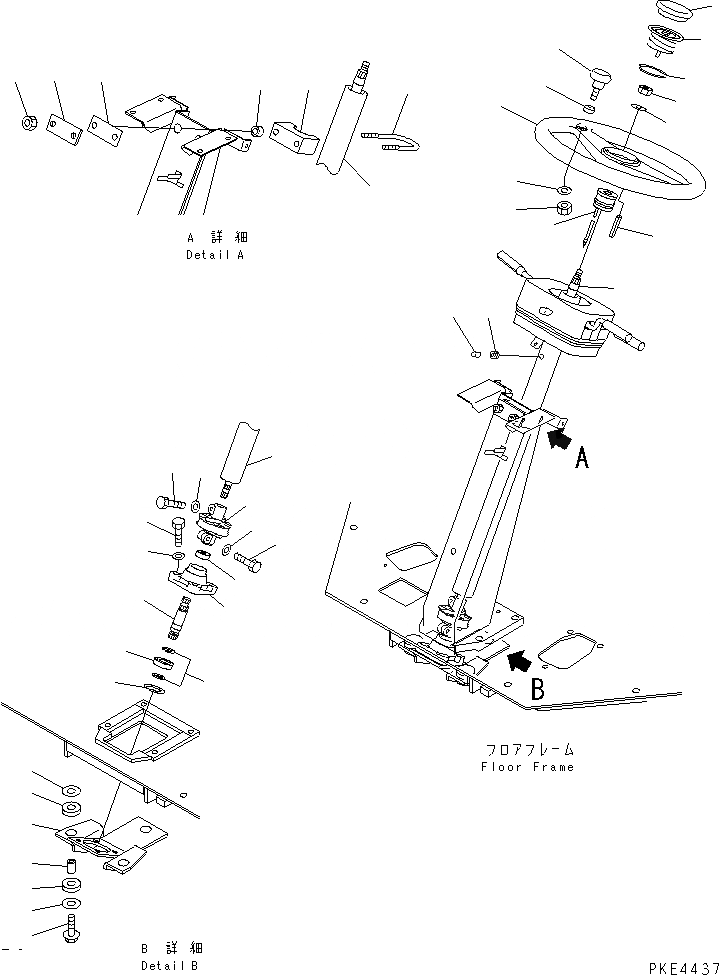 A 詳細
Detail A

A

B

フロアフレーム
Floor Frame

B 詳細
Detail B

PKE4437