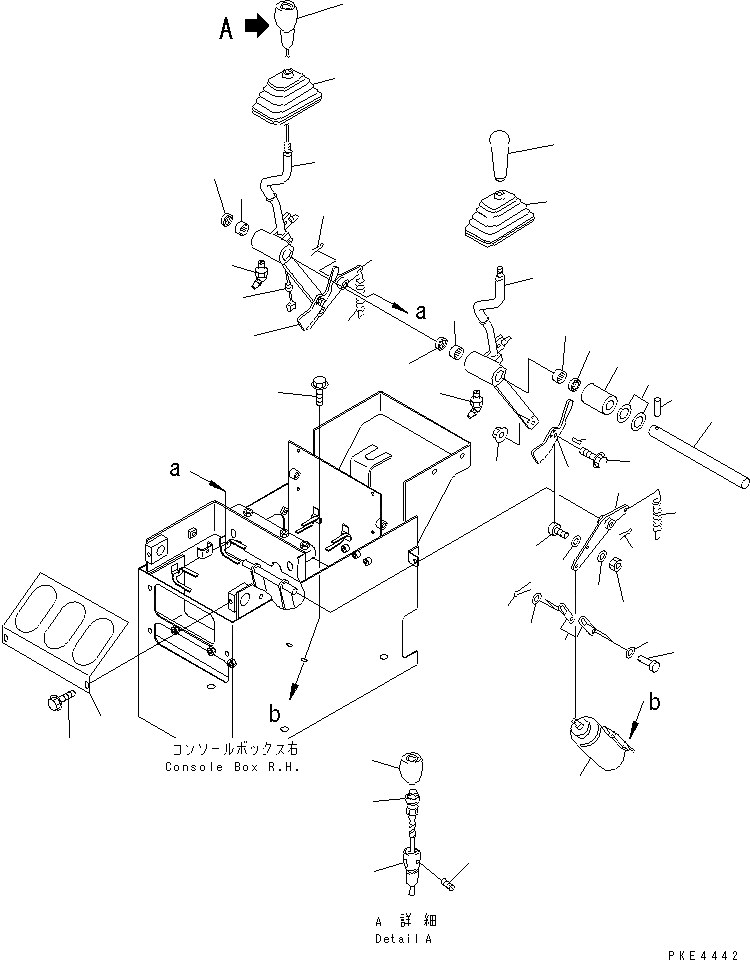 A

a

a

b

b

コンソールボックス右
Console Box R.H.

A 詳細
Detail A

PKE4442