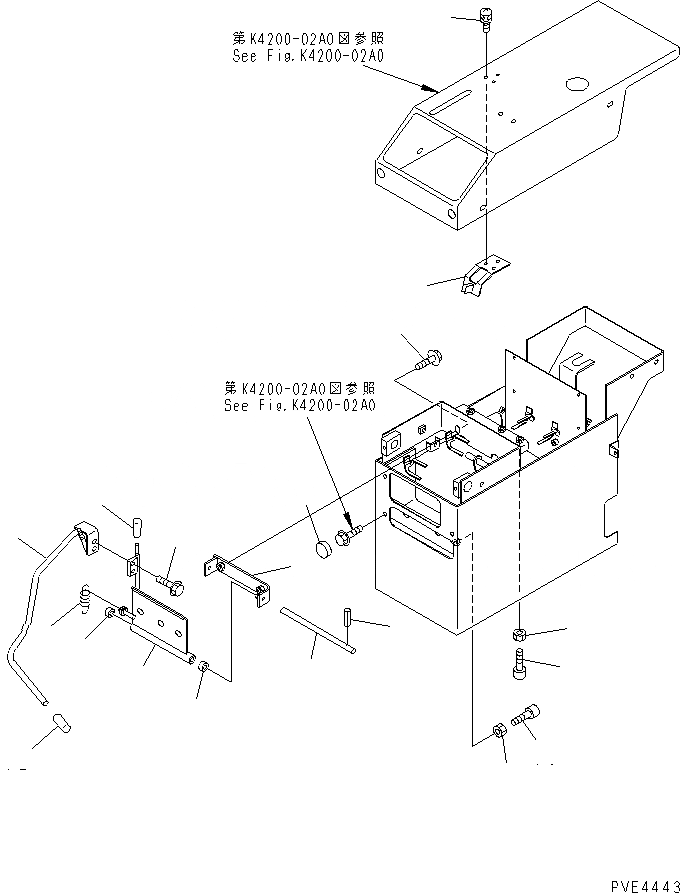 第K4200-02A0図参照
See Fig.K4200-02A0

第K4200-02A0図参照
See Fig.K4200-02A0

PVE4443