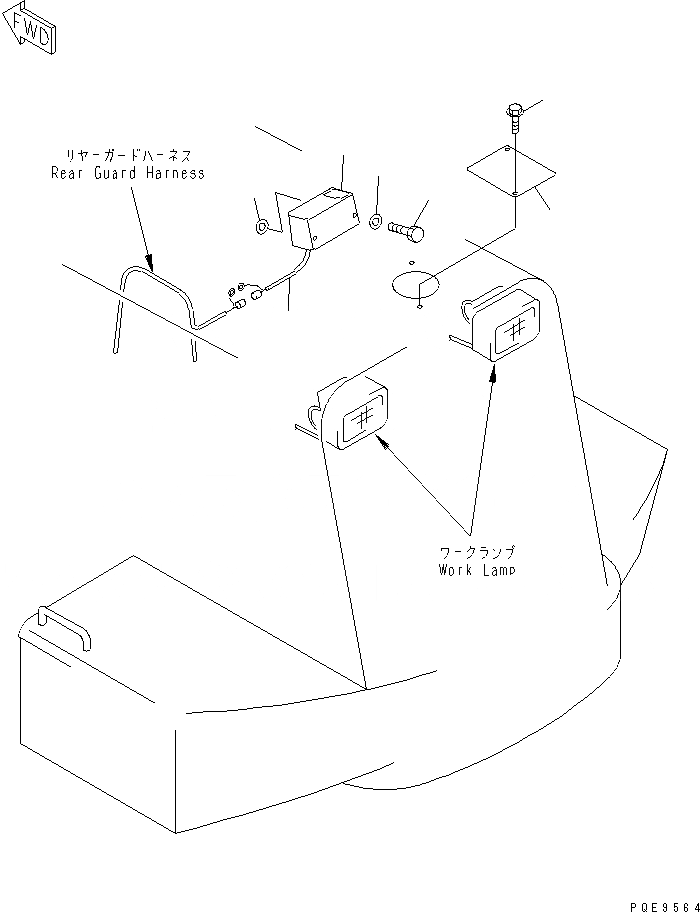 FWD

リヤーガードハーネス
Rear Guard Harness

ワークランプ
Work Lamp

PQE9564